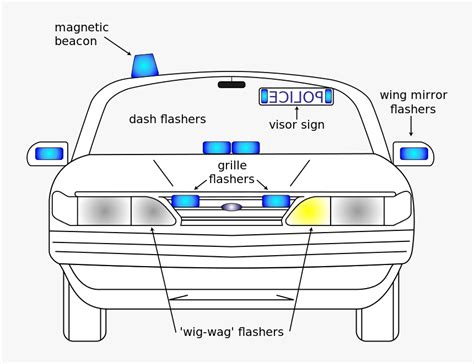 magnetic beacon

POLICE

wing mirror flashers

dash flashers

visor sign

grille flashers

'wig-wag' flashers