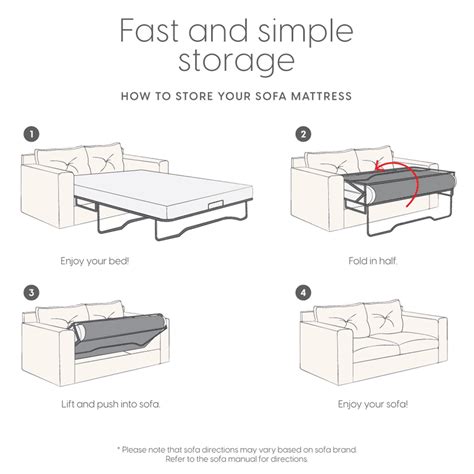 Fast and simple storage

HOW TO STORE YOUR SOFA MATTRESS

1

Enjoy your bed!

2

Fold in half.

3

Lift and push into sofa.

4

Enjoy your sofa!

* Please note that sofa directions may vary based on sofa brand. Refer to the sofa manual for directions.