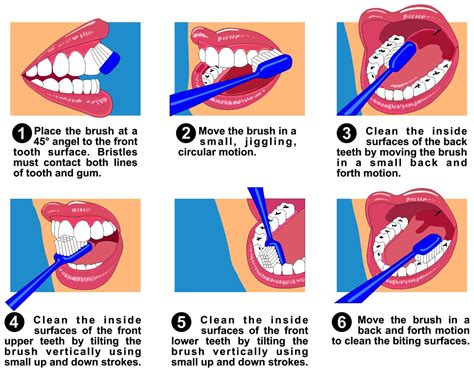 1 Place the brush at a 45° angel to the front tooth surface. Bristles must contact both lines of tooth and gum.

2 Move the brush in a small, jiggling, circular motion.

3 Clean the inside surfaces of the back teeth by moving the brush in a small back and forth motion.

4 Clean the inside surfaces of the front upper teeth by tilting the brush vertically using small up and down strokes.

5 Clean the inside surfaces of the front lower teeth by tilting the brush vertically using small up and down strokes.

6 Move the brush in a back and forth motion to clean the biting surfaces.