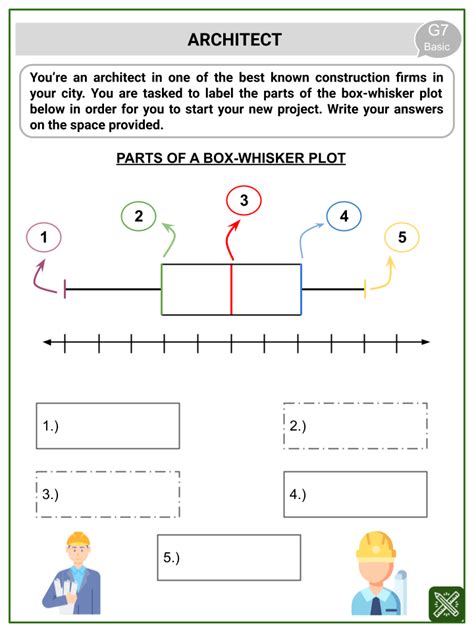 ARCHITECT

G7
Basic

You're an architect in one of the best known construction firms in your city. You are tasked to label the parts of the box-whisker plot below in order for you to start your new project. Write your answers on the space provided.

PARTS OF A BOX-WHISKER PLOT

1

2

3

4

5

1.)

2.)

3.)

4.)

5.)