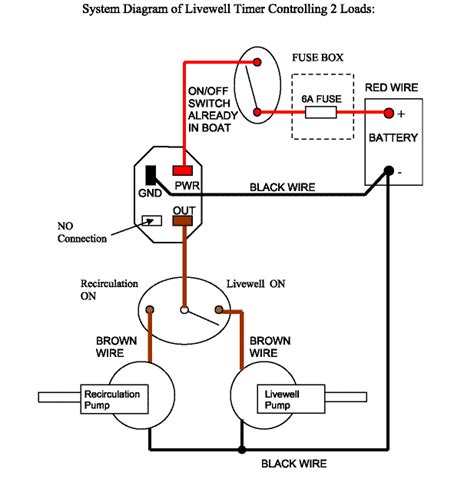 System Diagram of Livewell Timer Controlling 2 Loads:

FUSE BOX

ON/OFF SWITCH ALREADY IN BOAT

6A FUSE

RED WIRE

+

BATTERY

-

GND

PWR

BLACK WIRE

OUT

NO Connection

Recirculation ON

Livewell ON

BROWN WIRE

BROWN WIRE

Recirculation Pump

Livewell Pump

BLACK WIRE