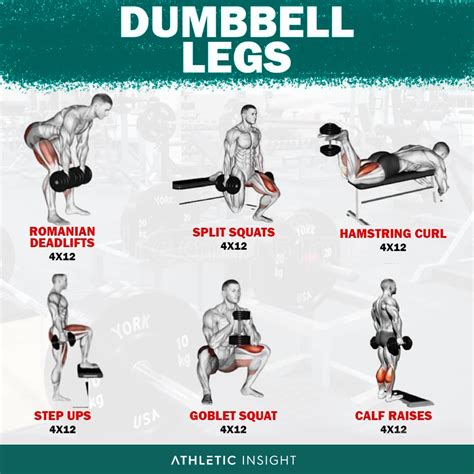 DUMBBELL LEGS

ROMANIAN DEADLIFTS
4X12

SPLIT SQUATS
4X12

HAMSTRING CURL
4X12

STEP UPS
4X12

GOBLET SQUAT
4X12

CALF RAISES
4X12

ATHLETIC INSIGHT