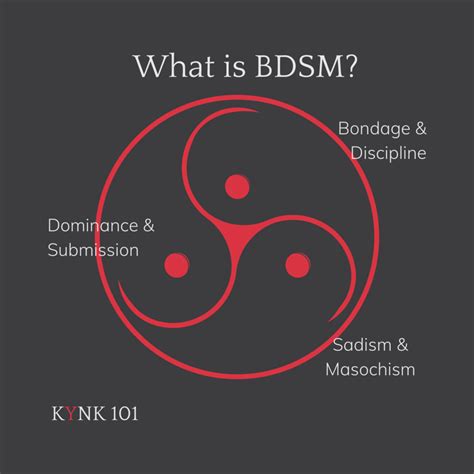 What is BDSM?

Bondage &
Discipline

Dominance &
Submission

Sadism &
Masochism

KYNK 101