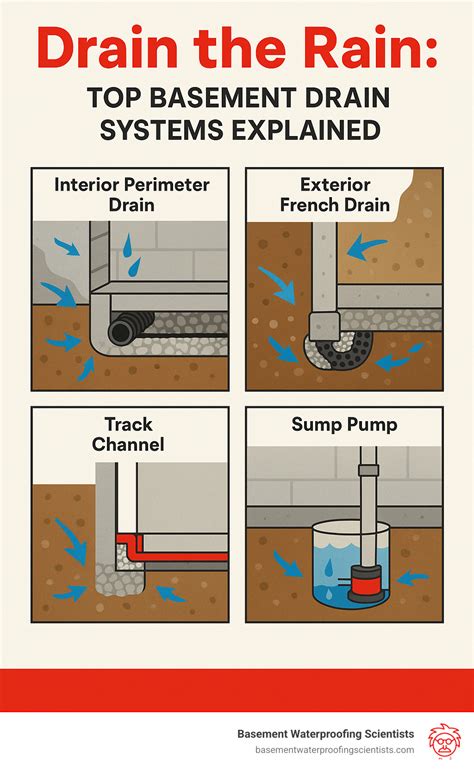 Drain the Rain:
TOP BASEMENT DRAIN SYSTEMS EXPLAINED

Interior Perimeter Drain

Exterior French Drain

Track Channel

Sump Pump

Basement Waterproofing Scientists
basementwaterproofingscientists.com