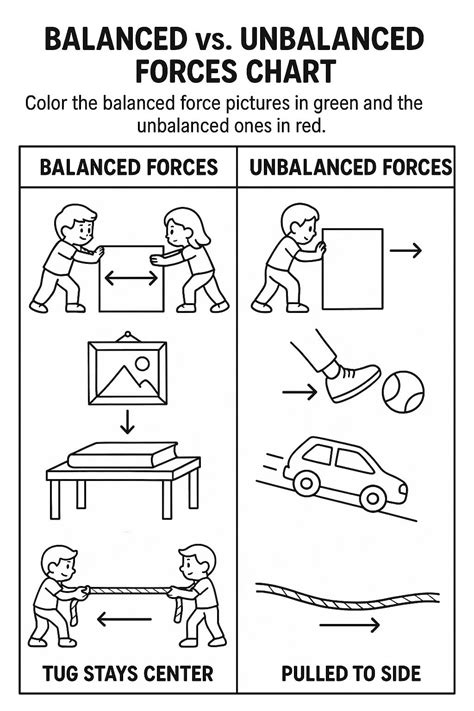 BALANCED vs. UNBALANCED FORCES CHART

Color the balanced force pictures in green and the unbalanced ones in red.

| BALANCED FORCES | UNBALANCED FORCES |
|---|---|
| TUG STAYS CENTER | PULLED TO SIDE |