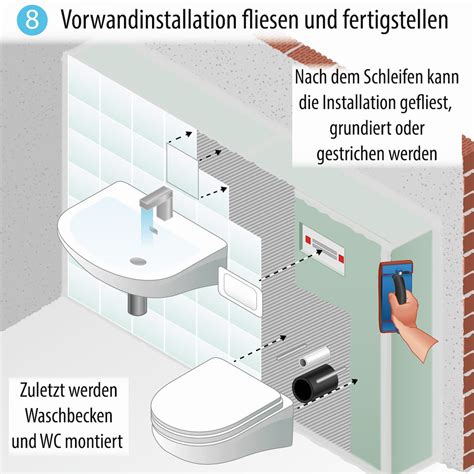 8 Vorwandinstallation fliesen und fertigstellen

Nach dem Schleifen kann die Installation gefliest, grundiert oder gestrichen werden

Zuletzt werden Waschbecken und WC montiert