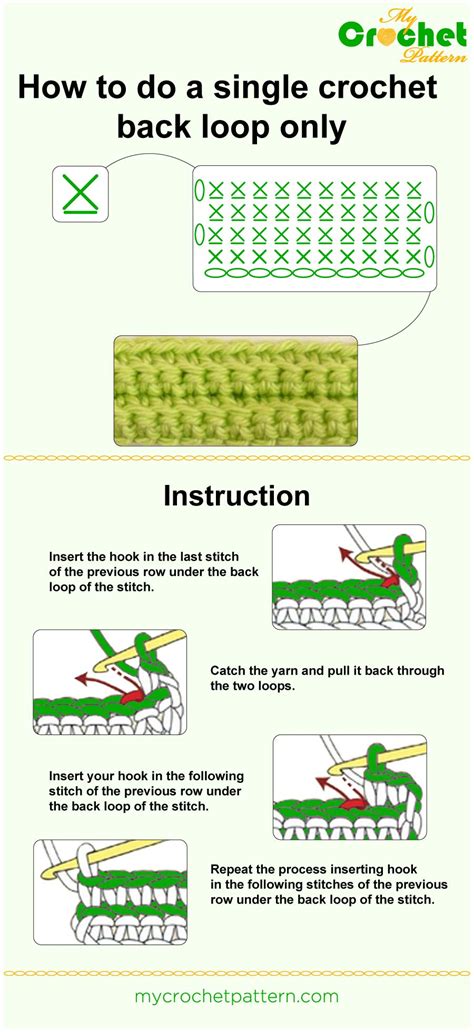 My Crochet Pattern

How to do a single crochet back loop only

Instruction

Insert the hook in the last stitch of the previous row under the back loop of the stitch.

Catch the yarn and pull it back through the two loops.

Insert your hook in the following stitch of the previous row under the back loop of the stitch.

Repeat the process inserting hook in the following stitches of the previous row under the back loop of the stitch.

mycrochetpattern.com