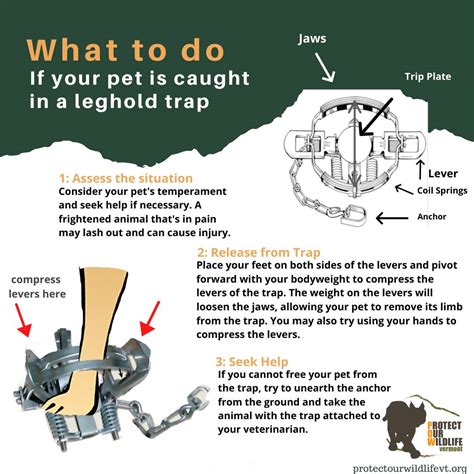 What to do
If your pet is caught in a leghold trap

Jaws

Trip Plate

Lever

Coil Springs

Anchor

1: Assess the situation
Consider your pet's temperament and seek help if necessary. A frightened animal that's in pain may lash out and can cause injury.

2: Release from Trap
Place your feet on both sides of the levers and pivot forward with your bodyweight to compress the levers of the trap. The weight on the levers will loosen the jaws, allowing your pet to remove its limb from the trap. You may also try using your hands to compress the levers.

compress levers here

3: Seek Help
If you cannot free your pet from the trap, try to unearth the anchor from the ground and take the animal with the trap attached to your veterinarian.

PROTECT OUR WILDLIFE vermont

protectourwildlifevt.org