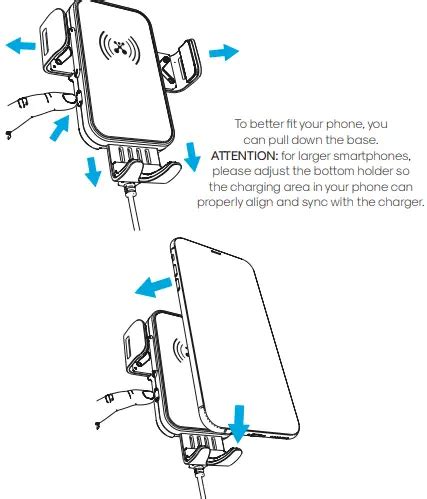 To better fit your phone, you can pull down the base.
ATTENTION: for larger smartphones, please adjust the bottom holder so the charging area in your phone can properly align and sync with the charger.