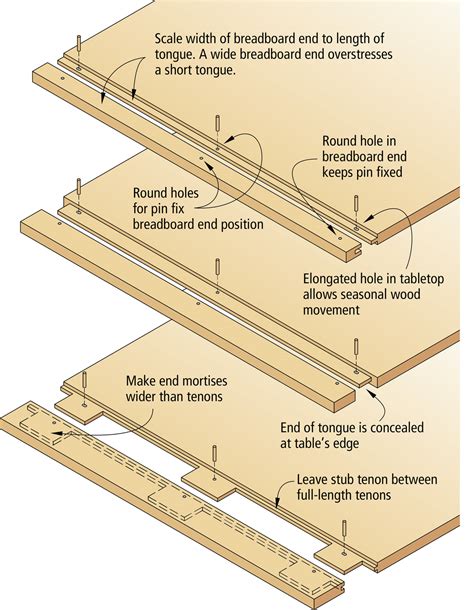 Scale width of breadboard end to length of tongue. A wide breadboard end overstresses a short tongue.

Round hole in breadboard end keeps pin fixed

Round holes for pin fix breadboard end position

Elongated hole in tabletop allows seasonal wood movement

Make end mortises wider than tenons

End of tongue is concealed at table's edge

Leave stub tenon between full-length tenons