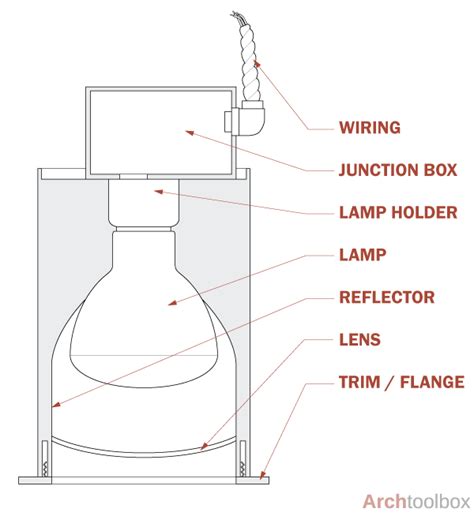 WIRING
JUNCTION BOX
LAMP HOLDER
LAMP
REFLECTOR
LENS
TRIM / FLANGE

Archtoolbox