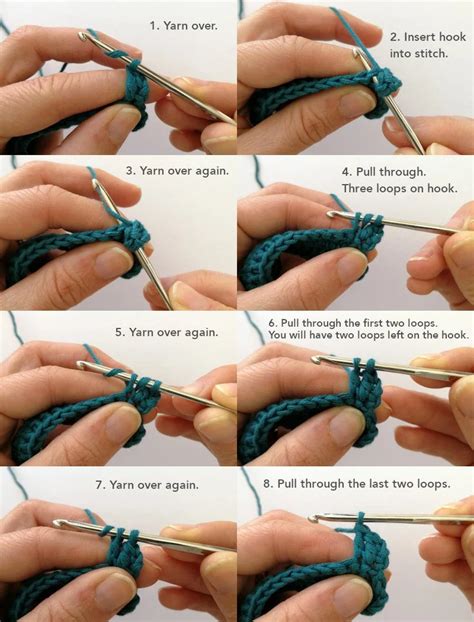 1. Yarn over.

2. Insert hook into stitch.

3. Yarn over again.

4. Pull through. Three loops on hook.

5. Yarn over again.

6. Pull through the first two loops. You will have two loops left on the hook.

7. Yarn over again.

8. Pull through the last two loops.