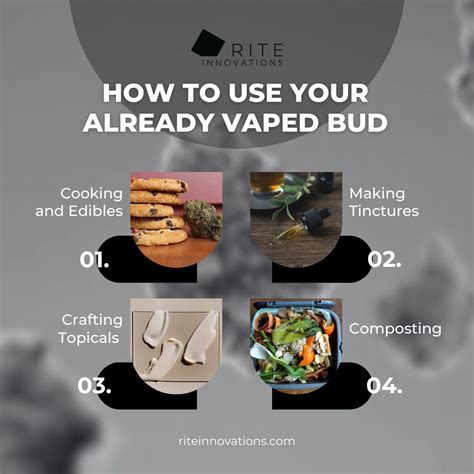 RITE
INNOVATIONS

HOW TO USE YOUR ALREADY VAPED BUD

Cooking and Edibles

01.

Making Tinctures

02.

Crafting Topicals

03.

Composting

04.

riteinnovations.com