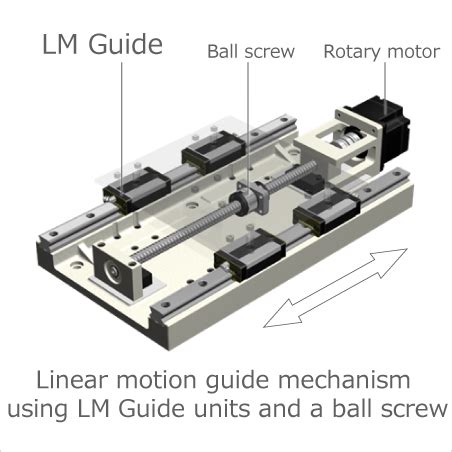 LM Guide

Ball screw

Rotary motor

Linear motion guide mechanism using LM Guide units and a ball screw