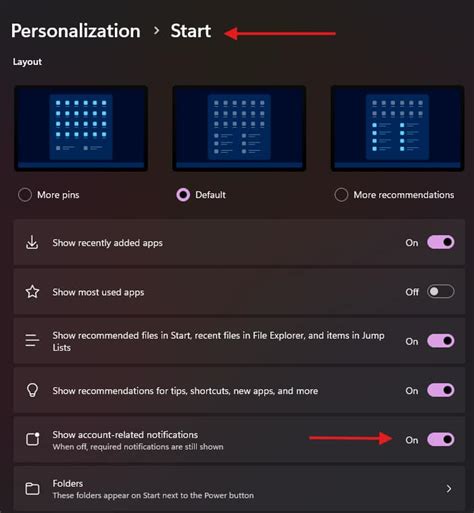 Personalization > Start

Layout

More pins

Default

More recommendations

Show recently added apps
On

Show most used apps
Off

Show recommended files in Start, recent files in File Explorer, and items in Jump Lists
On

Show recommendations for tips, shortcuts, new apps, and more
On

Show account-related notifications
When off, required notifications are still shown
On

Folders
These folders appear on Start next to the Power button