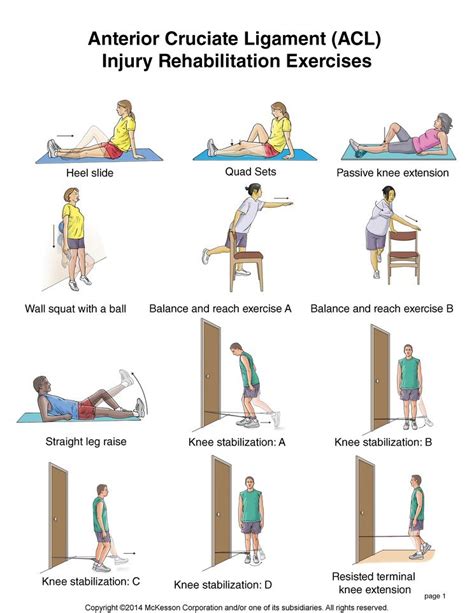 Anterior Cruciate Ligament (ACL)
Injury Rehabilitation Exercises

Heel slide

Quad Sets

Passive knee extension

Wall squat with a ball

Balance and reach exercise A

Balance and reach exercise B

Straight leg raise

Knee stabilization: A

Knee stabilization: B

Knee stabilization: C

Knee stabilization: D

Resisted terminal knee extension

page 1

Copyright ©2014 McKesson Corporation and/or one of its subsidiaries. All rights reserved.