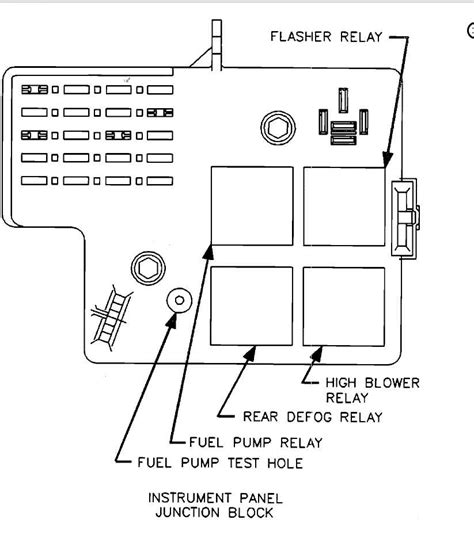 FLASHER RELAY

HIGH BLOWER RELAY

REAR DEFOG RELAY

FUEL PUMP RELAY

FUEL PUMP TEST HOLE

INSTRUMENT PANEL
JUNCTION BLOCK