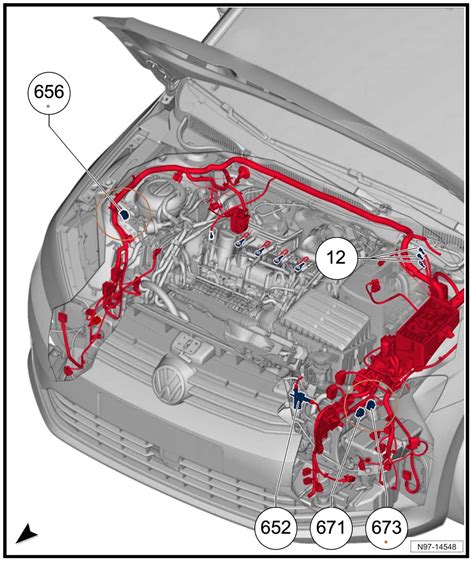 656

12

652

671

673

N97-14548