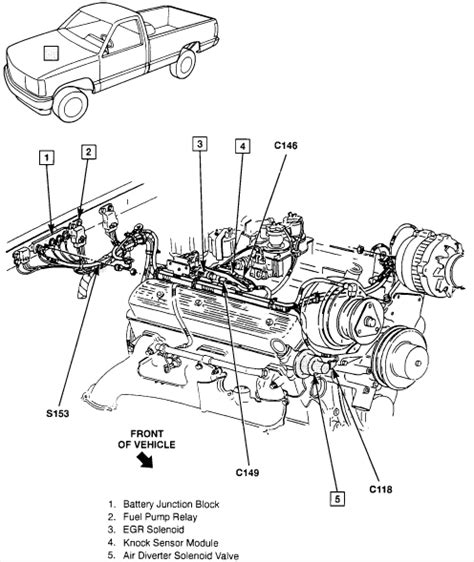 1
2
3
4
C146
S153
FRONT OF VEHICLE
C149
5
C118

1. Battery Junction Block
2. Fuel Pump Relay
3. EGR Solenoid
4. Knock Sensor Module
5. Air Diverter Solenoid Valve