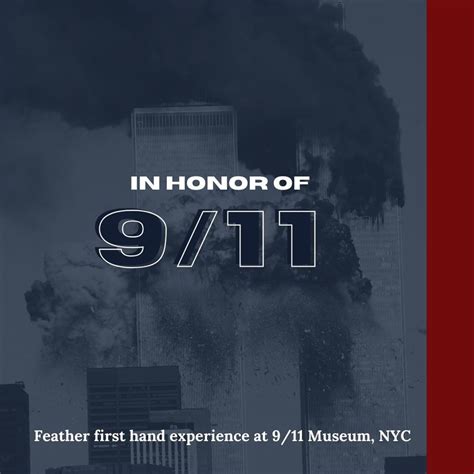 IN HONOR OF

9/11

Feather first hand experience at 9/11 Museum, NYC