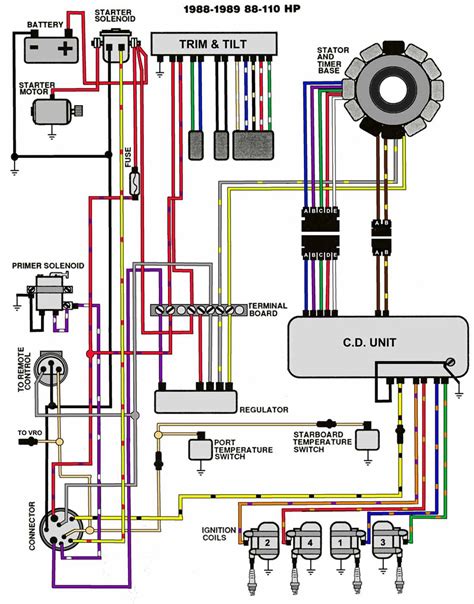 1988-1989 88-110 HP

BATTERY

STARTER SOLENOID

TRIM & TILT

STATOR AND TIMER BASE

STARTER MOTOR

FUSE

A B C D E

A B

A B C D E

A B

PRIMER SOLENOID

TERMINAL BOARD

C.D. UNIT

TO REMOTE CONTROL

REGULATOR

TO VRO

PORT TEMPERATURE SWITCH

STARBOARD TEMPERATURE SWITCH

CONNECTOR

IGNITION COILS

2

4

1

3