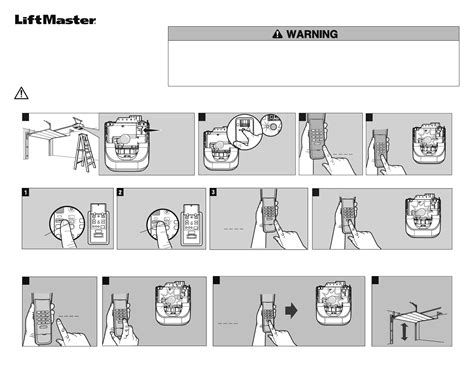 LiftMaster

WARNING

1

2

3