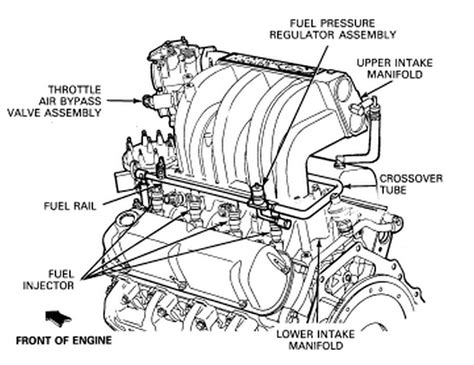 FUEL PRESSURE
REGULATOR ASSEMBLY

UPPER INTAKE
MANIFOLD

THROTTLE
AIR BYPASS
VALVE ASSEMBLY

CROSSOVER
TUBE

FUEL RAIL

FUEL
INJECTOR

FRONT OF ENGINE

LOWER INTAKE
MANIFOLD