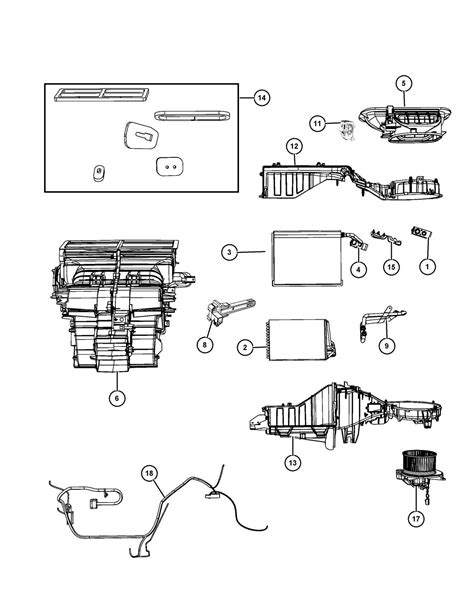 14
5
11
12
3
4
15
1
8
2
9
6
13
18
17