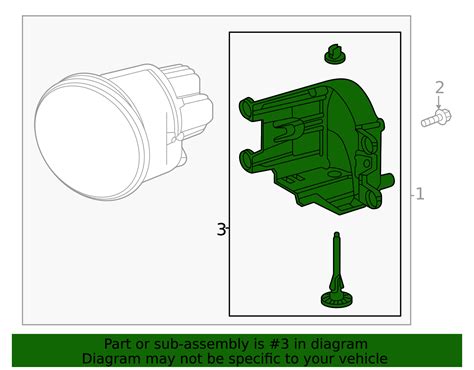 2

1

3

Part or sub-assembly is #3 in diagram
Diagram may not be specific to your vehicle