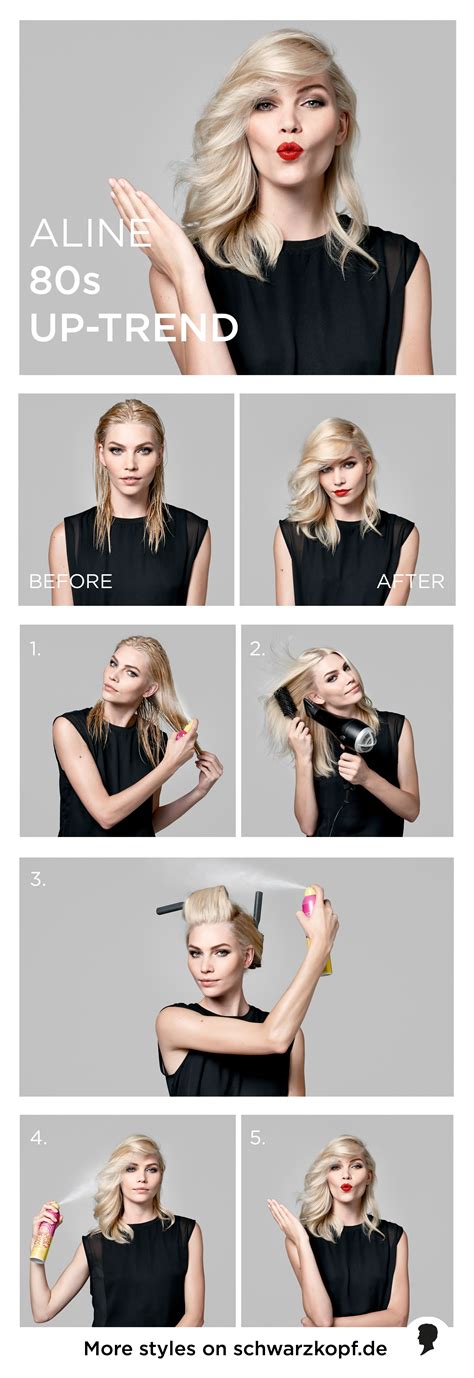 ALINE
80s
UP-TREND

BEFORE

AFTER

1.

2.

3.

4.

5.

More styles on schwarzkopf.de