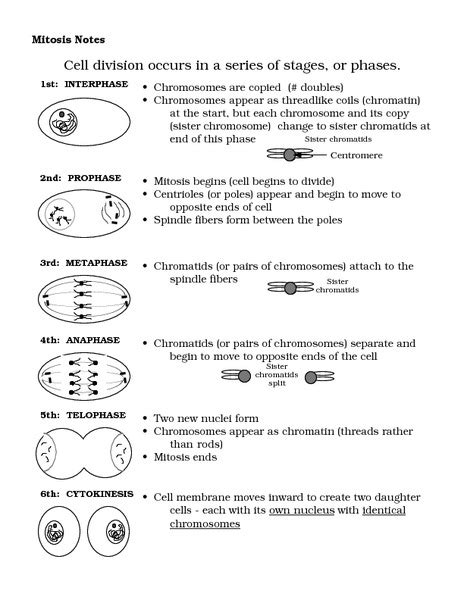 Mitosis Notes

Cell division occurs in a series of stages, or phases.

1st: INTERPHASE

• Chromosomes are copied (# doubles)
• Chromosomes appear as threadlike coils (chromatin) at the start, but each chromosome and its copy (sister chromosome) change to sister chromatids at end of this phase

Sister chromatids

Centromere

2nd: PROPHASE

• Mitosis begins (cell begins to divide)
• Centrioles (or poles) appear and begin to move to opposite ends of cell
• Spindle fibers form between the poles

3rd: METAPHASE

• Chromatids (or pairs of chromosomes) attach to the spindle fibers

Sister chromatids

4th: ANAPHASE

• Chromatids (or pairs of chromosomes) separate and begin to move to opposite ends of the cell

Sister chromatids split

5th: TELOPHASE

• Two new nuclei form
• Chromosomes appear as chromatin (threads rather than rods)
• Mitosis ends

6th: CYTOKINESIS

• Cell membrane moves inward to create two daughter cells - each with its own nucleus with identical chromosomes