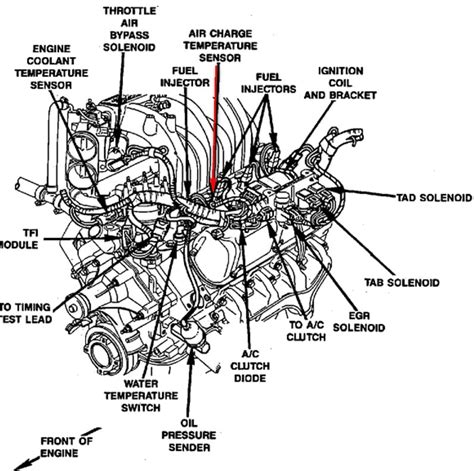 THROTTLE AIR BYPASS SOLENOID

ENGINE COOLANT TEMPERATURE SENSOR

AIR CHARGE TEMPERATURE SENSOR

FUEL INJECTOR

FUEL INJECTORS

IGNITION COIL AND BRACKET

TAD SOLENOID

TFI MODULE

TAB SOLENOID

TO TIMING TEST LEAD

EGR SOLENOID

TO A/C CLUTCH

A/C CLUTCH DIODE

WATER TEMPERATURE SWITCH

OIL PRESSURE SENDER

FRONT OF ENGINE