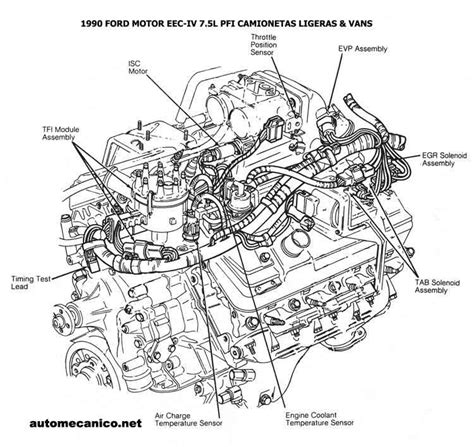 1990 FORD MOTOR EEC-IV 7.5L PFI CAMIONETAS LIGERAS & VANS

Throttle Position Sensor

EVP Assembly

ISC Motor

TFI Module Assembly

EGR Solenoid Assembly

Timing Test Lead

TAB Solenoid Assembly

Air Charge Temperature Sensor

Engine Coolant Temperature Sensor

automecanico.net