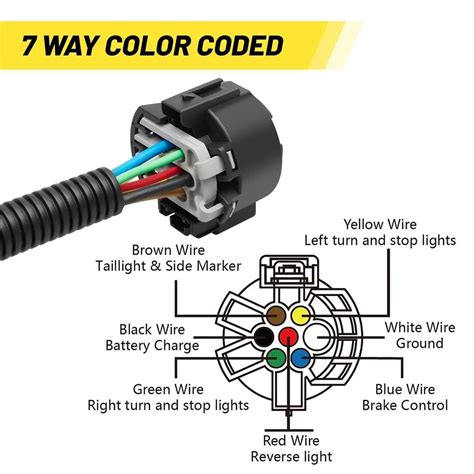 7 WAY COLOR CODED

Yellow Wire
Left turn and stop lights

Brown Wire
Taillight & Side Marker

Black Wire
Battery Charge

White Wire
Ground

Green Wire
Right turn and stop lights

Blue Wire
Brake Control

Red Wire
Reverse light