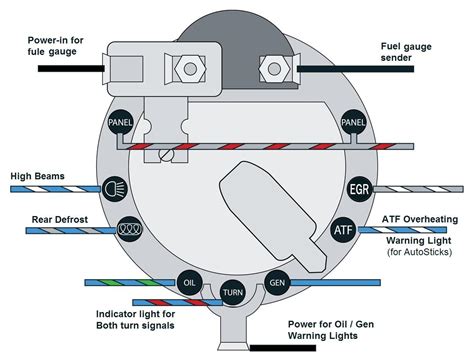 Power-in for fule gauge

Fuel gauge sender

PANEL

PANEL

High Beams

EGR

Rear Defrost

ATF

ATF Overheating Warning Light (for AutoSticks)

OIL

TURN

GEN

Indicator light for Both turn signals

Power for Oil / Gen Warning Lights