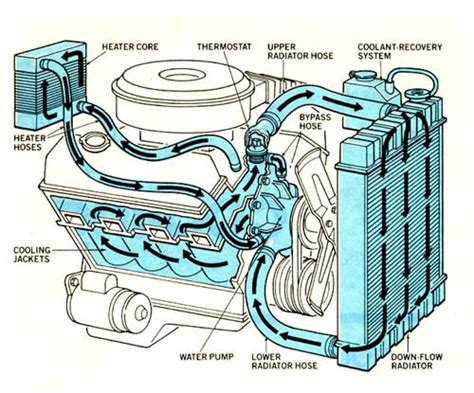 HEATER CORE

THERMOSTAT

UPPER RADIATOR HOSE

COOLANT-RECOVERY SYSTEM

BYPASS HOSE

HEATER HOSES

COOLING JACKETS

WATER PUMP

LOWER RADIATOR HOSE

DOWN-FLOW RADIATOR