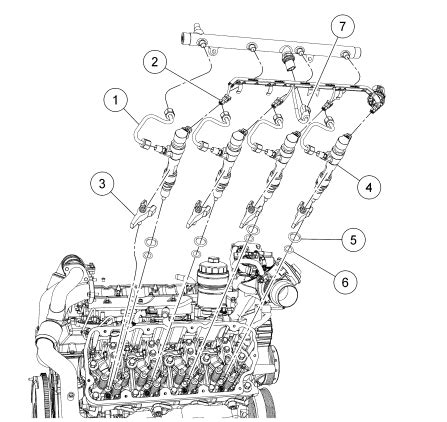 7
2
1
3
4
5
6