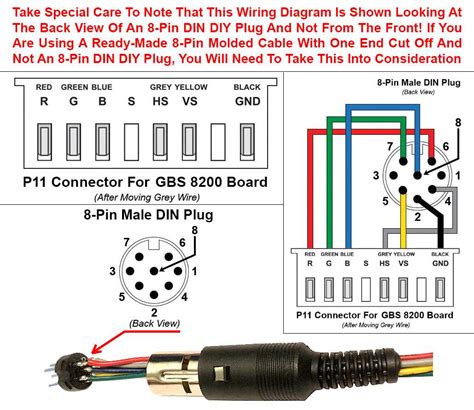 Take Special Care To Note That This Wiring Diagram Is Shown Looking At The Back View Of An 8-Pin DIN DIY Plug And Not From The Front! If You Are Using A Ready-Made 8-Pin Molded Cable With One End Cut Off And Not An 8-Pin DIN DIY Plug, You Will Need To Take This Into Consideration

RED GREEN BLUE GREY YELLOW BLACK
R G B S HS VS GND

P11 Connector For GBS 8200 Board
(After Moving Grey Wire)

8-Pin Male DIN Plug
7 6 8 3 1 5 4 2
(Back View)

8-Pin Male DIN Plug
(Back View)
8 7 6 3 1 5 4 2

RED GREEN BLUE GREY YELLOW BLACK
R G B S HS VS GND

P11 Connector For GBS 8200 Board
(After Moving Grey Wire)