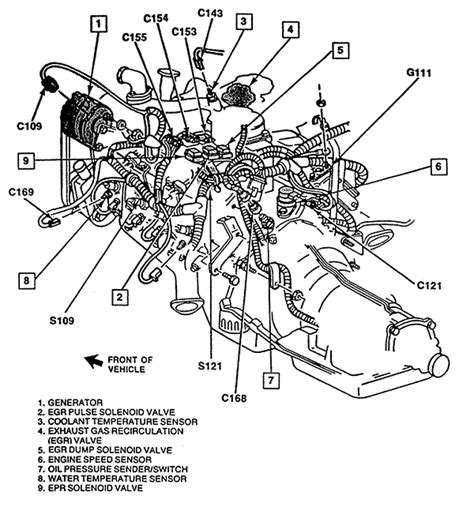 1
C154
C143
3
4
C155
C153
5
G111
C109
9
6
C169
8
2
C121
S109
FRONT OF VEHICLE
S121
7
C168

1. GENERATOR
2. EGR PULSE SOLENOID VALVE
3. COOLANT TEMPERATURE SENSOR
4. EXHAUST GAS RECIRCULATION (EGR) VALVE
5. EGR DUMP SOLENOID VALVE
6. ENGINE SPEED SENSOR
7. OIL PRESSURE SENDER/SWITCH
8. WATER TEMPERATURE SENSOR
9. EPR SOLENOID VALVE