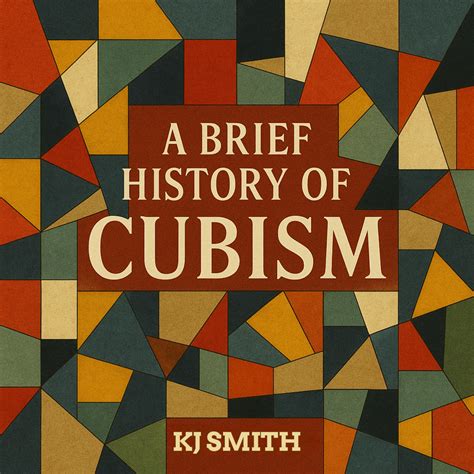 A BRIEF HISTORY OF CUBISM

KJ SMITH