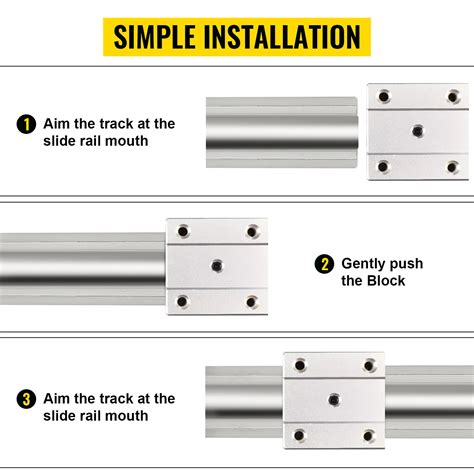 SIMPLE INSTALLATION

1 Aim the track at the slide rail mouth

2 Gently push the Block

3 Aim the track at the slide rail mouth