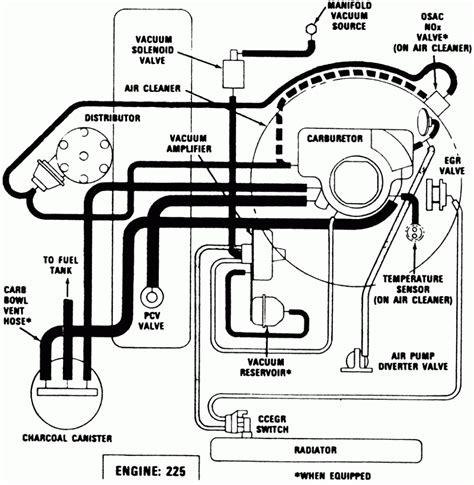 MANIFOLD VACUUM SOURCE

OSAC NOx VALVE* (ON AIR CLEANER)

VACUUM SOLENOID VALVE

AIR CLEANER

DISTRIBUTOR

VACUUM AMPLIFIER

CARBURETOR

EGR VALVE

TO FUEL TANK

CARB BOWL VENT HOSE*

PCV VALVE

TEMPERATURE SENSOR (ON AIR CLEANER)

VACUUM RESERVOIR*

AIR PUMP DIVERTER VALVE

CHARCOAL CANISTER

CCEGR SWITCH

RADIATOR

ENGINE: 225

*WHEN EQUIPPED