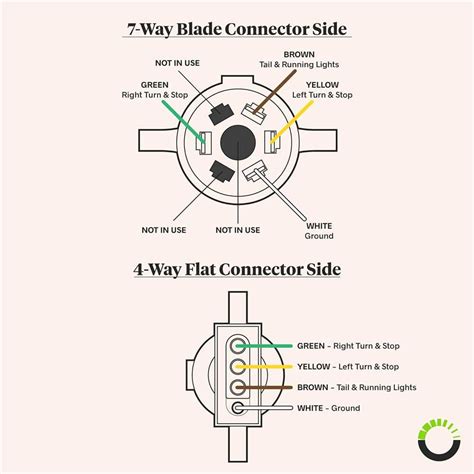 7-Way Blade Connector Side

NOT IN USE

BROWN
Tail & Running Lights

GREEN
Right Turn & Stop

YELLOW
Left Turn & Stop

NOT IN USE

NOT IN USE

WHITE
Ground

4-Way Flat Connector Side

GREEN – Right Turn & Stop

YELLOW – Left Turn & Stop

BROWN – Tail & Running Lights

WHITE – Ground