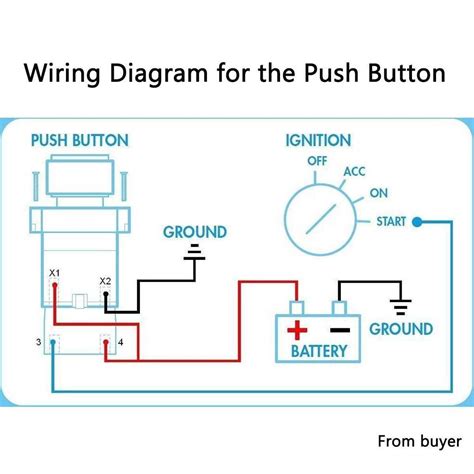 Wiring Diagram for the Push Button

PUSH BUTTON

IGNITION

OFF

ACC

ON

START

GROUND

X1

X2

3

4

+

−

BATTERY

GROUND

From buyer