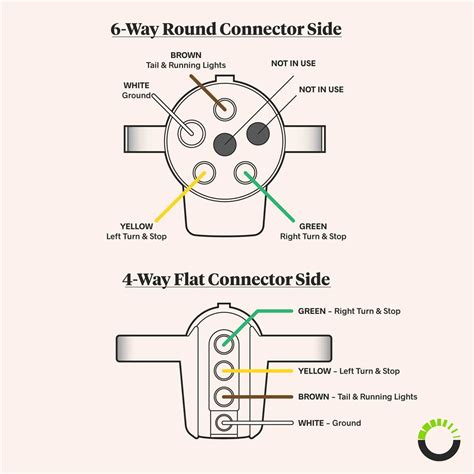 6-Way Round Connector Side

BROWN
Tail & Running Lights

NOT IN USE

NOT IN USE

WHITE
Ground

YELLOW
Left Turn & Stop

GREEN
Right Turn & Stop

4-Way Flat Connector Side

GREEN – Right Turn & Stop

YELLOW – Left Turn & Stop

BROWN – Tail & Running Lights

WHITE – Ground