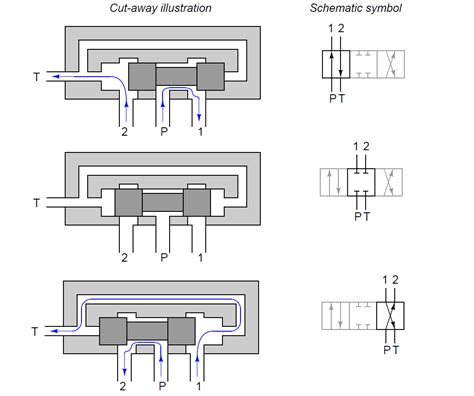 Cut-away illustration

Schematic symbol

T

2 P 1

1 2

P T

T

2 P 1

1 2

P T

T

2 P 1

1 2

P T