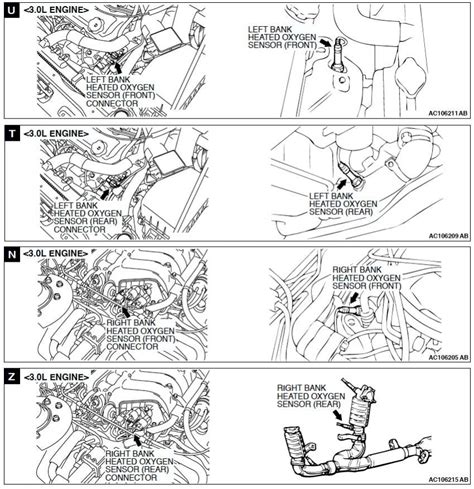 U <3.0L ENGINE>

LEFT BANK HEATED OXYGEN SENSOR (FRONT) CONNECTOR

LEFT BANK HEATED OXYGEN SENSOR (FRONT)

AC106211 AB

T <3.0L ENGINE>

LEFT BANK HEATED OXYGEN SENSOR (REAR) CONNECTOR

LEFT BANK HEATED OXYGEN SENSOR (REAR)

AC106209 AB

N <3.0L ENGINE>

RIGHT BANK HEATED OXYGEN SENSOR (FRONT) CONNECTOR

RIGHT BANK HEATED OXYGEN SENSOR (FRONT)

AC106205 AB

Z <3.0L ENGINE>

RIGHT BANK HEATED OXYGEN SENSOR (REAR) CONNECTOR

RIGHT BANK HEATED OXYGEN SENSOR (REAR)

AC106215 AB