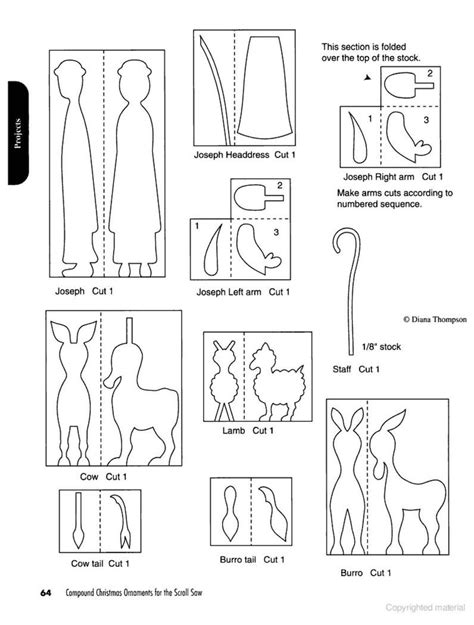 Projects

Joseph Cut 1

Joseph Headdress Cut 1

This section is folded over the top of the stock.

2

1

3

Joseph Right arm Cut 1

Make arms cuts according to numbered sequence.

2

1

3

Joseph Left arm Cut 1

© Diana Thompson

1/8" stock

Staff Cut 1

Cow Cut 1

Lamb Cut 1

Cow tail Cut 1

Burro tail Cut 1

Burro Cut 1

64 Compound Christmas Ornaments for the Scroll Saw

Copyrighted material