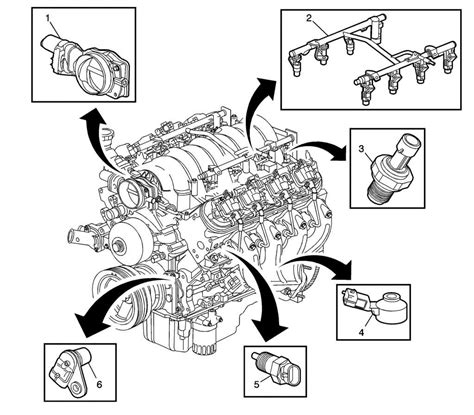 1
2
3
4
5
6