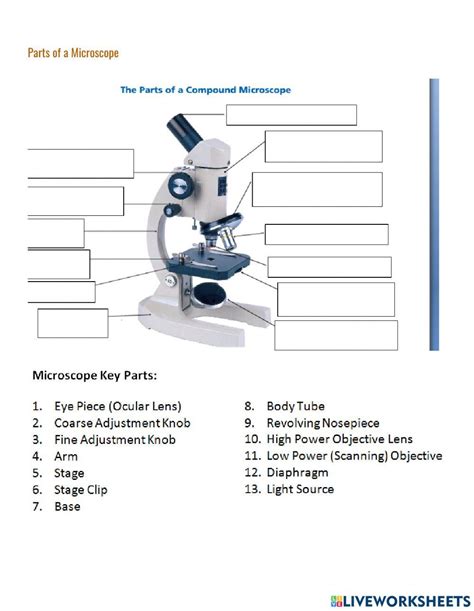 Parts of a Microscope

The Parts of a Compound Microscope

Microscope Key Parts:

1. Eye Piece (Ocular Lens)
2. Coarse Adjustment Knob
3. Fine Adjustment Knob
4. Arm
5. Stage
6. Stage Clip
7. Base

8. Body Tube
9. Revolving Nosepiece
10. High Power Objective Lens
11. Low Power (Scanning) Objective
12. Diaphragm
13. Light Source

LIVEWORKSHEETS